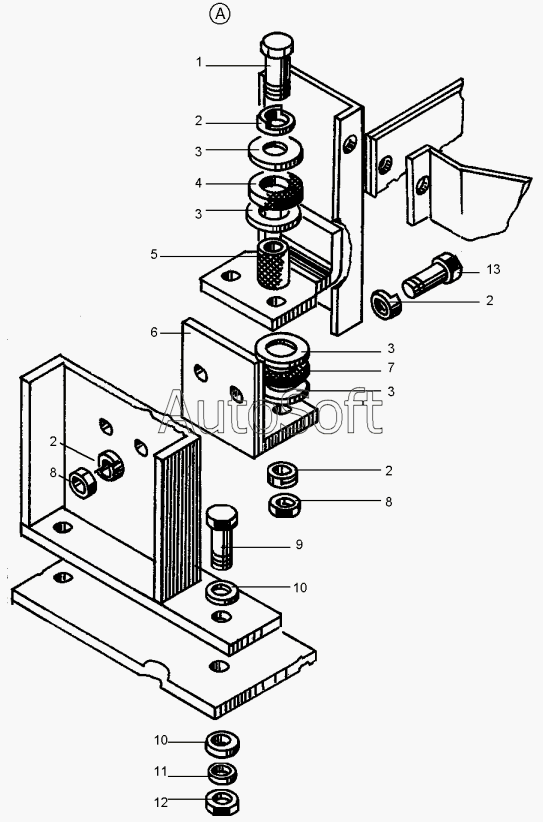 A

1
2
3
4
3
5
13
2
6
3
7
3
AutoSoft
2
8
2
8
9
10
10
11
12