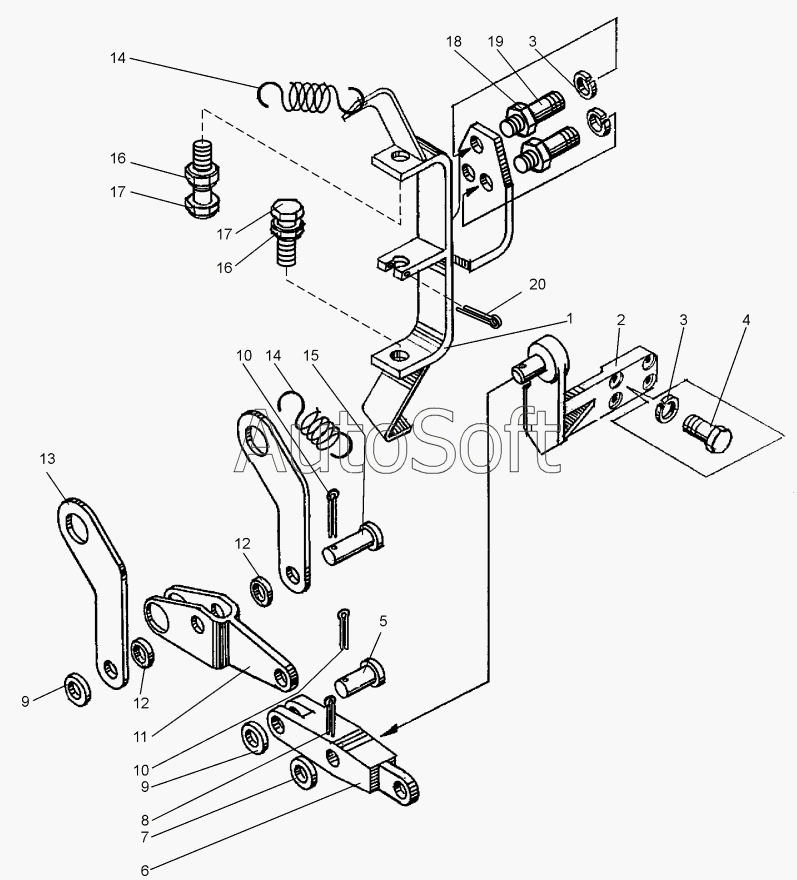 14
18
19
3
16
17
17
16
20
1
2
3
4
10
14
15
AutoSoft
13
12
5
9
12
11
10
9
8
7
6