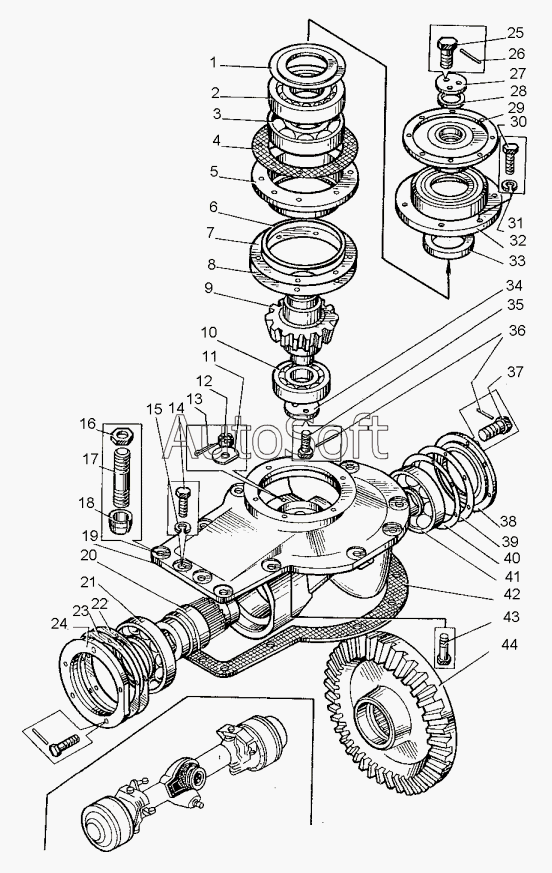 1
2
3
4
5
6
7
8
9
10
11
12
13
14
15
16
17
18
19
20
21
22
23
24
25
26
27
28
29
30
31
32
33
34
35
36
37
38
39
40
41
42
43
44
AutoSoft