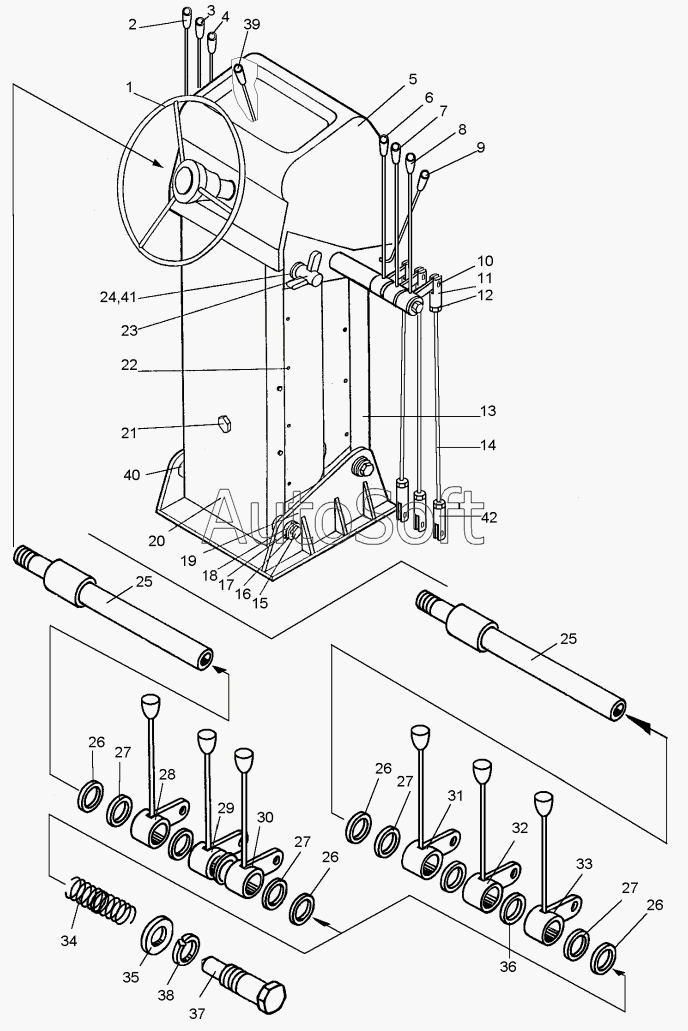 2
3
4
39
1
5
6
7
8
9
10
11
12
24,41
23
22
13
21
14
40
42
20
19
18
17
16
15
AutoSoft
25
25
26
27
28
29
30
27
26
26
27
31
32
33
27
26
34
35
38
37
36