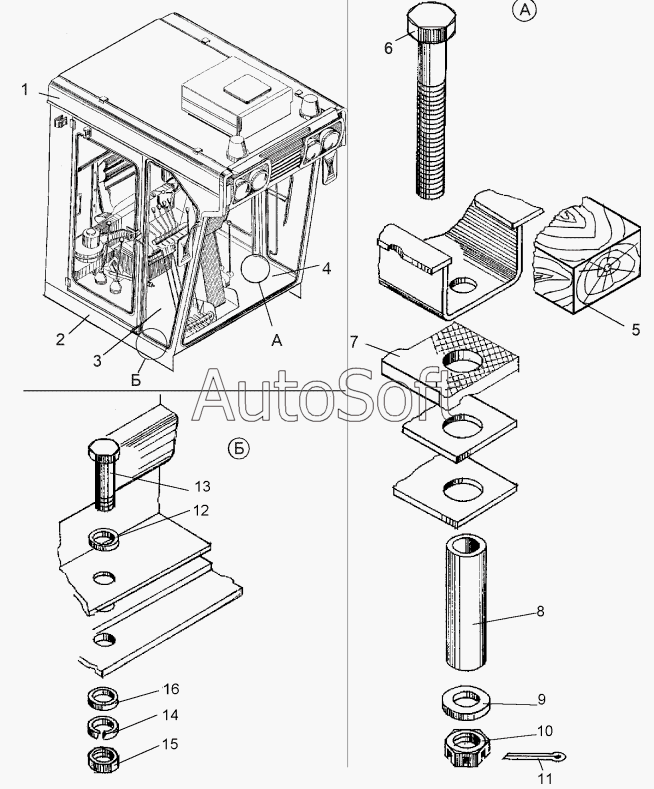 1
2
3
4
А
Б
А
6
5
7
AutoSoft
Б
13
12
8
16
14
15
9
10
11