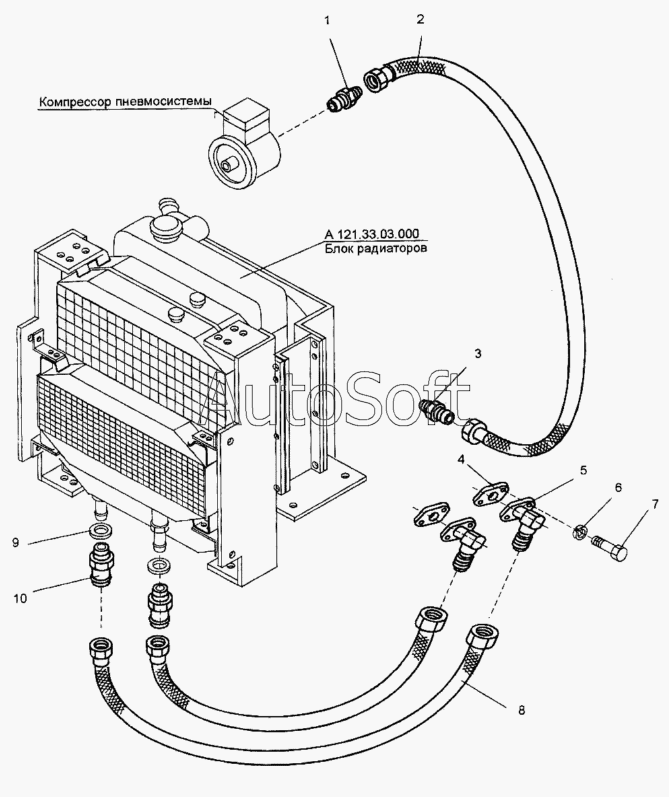 1
2
Компрессор пневмосистемы
А 121.33.03.000
Блок радиаторов
AutoSoft
3
4
5
6
7
9
10
8