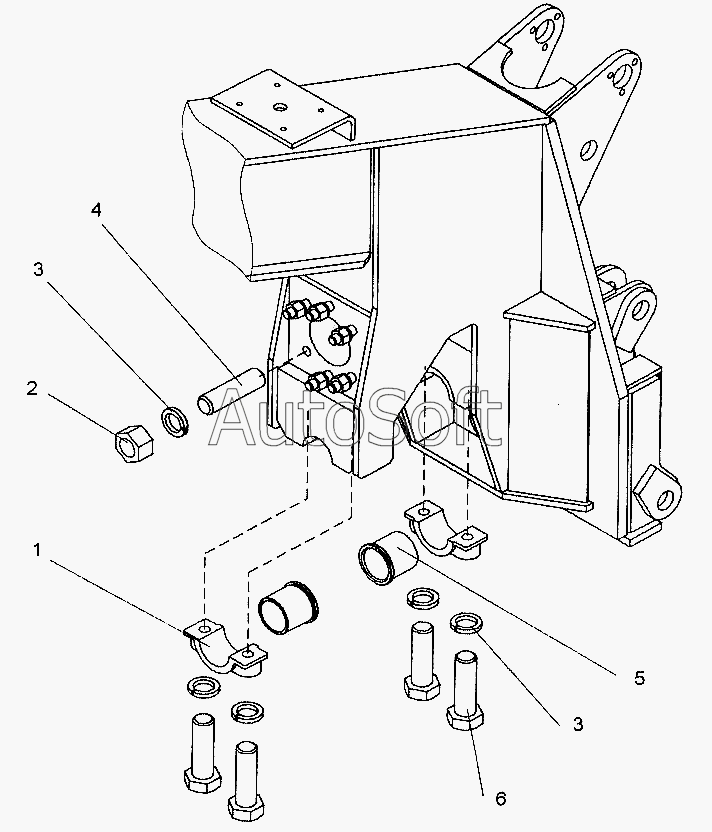 4
3
2
AutoSoft
1
5
3
6