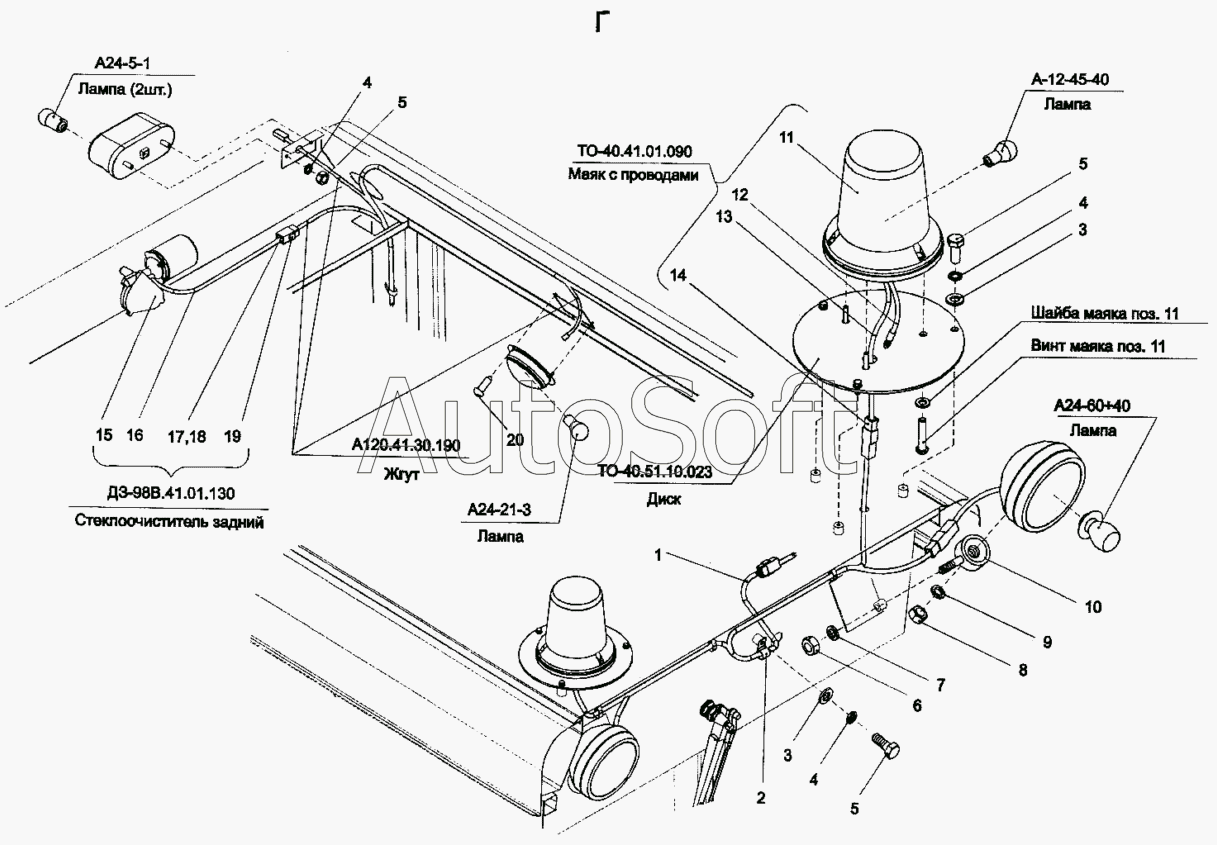 Г

А24-5-1
Лампа (2шт.)

4
5

ТО-40.41.01.090
Маяк с проводами

11
12
13
14

А-12-45-40
Лампа

5
4
3

Шайба маяка поз. 11
Винт маяка поз. 11

А24-60+40
Лампа

15 16 17,18 19

ДЗ-98В.41.01.130
Стеклоочиститель задний

20

А120.41.30.190
Жгут

А24-21-3
Лампа

ТО-40.51.10.023
Диск

AutoSoft

1
10
9
8
7
6
3
4
5
2