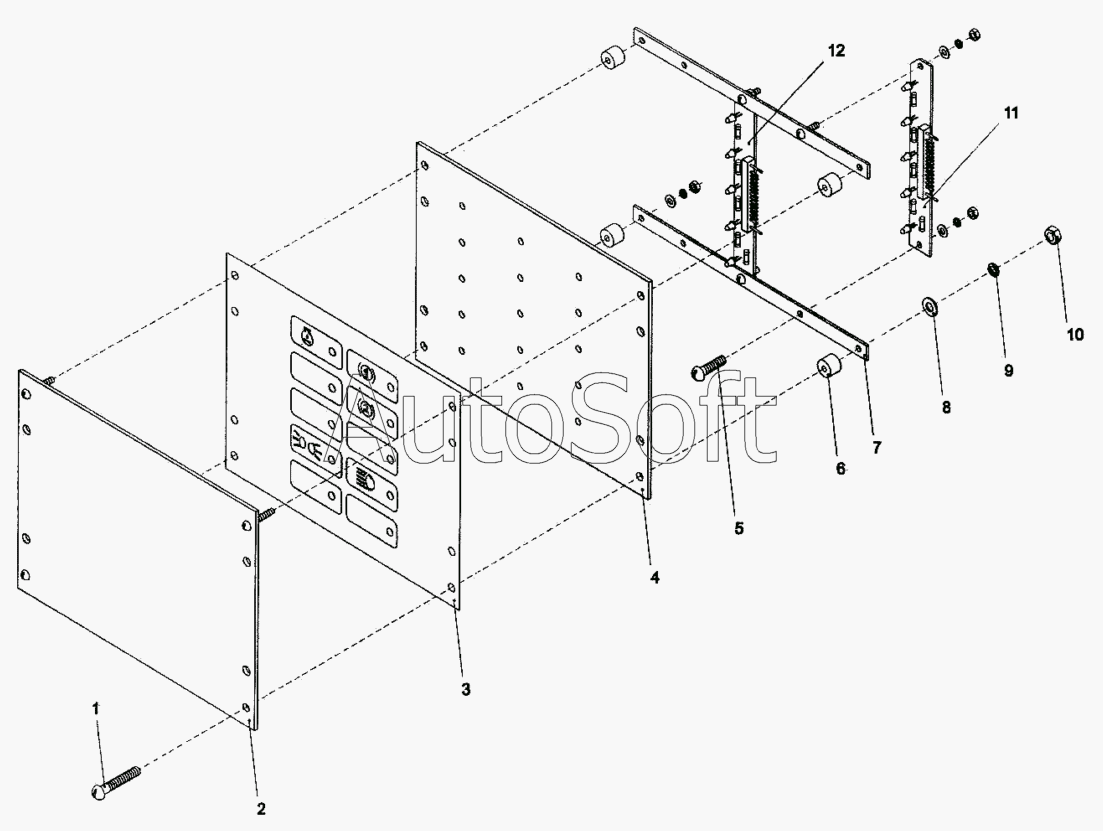 12
11
10
9
8
7
6
5
4
3
2
1
AutoSoft