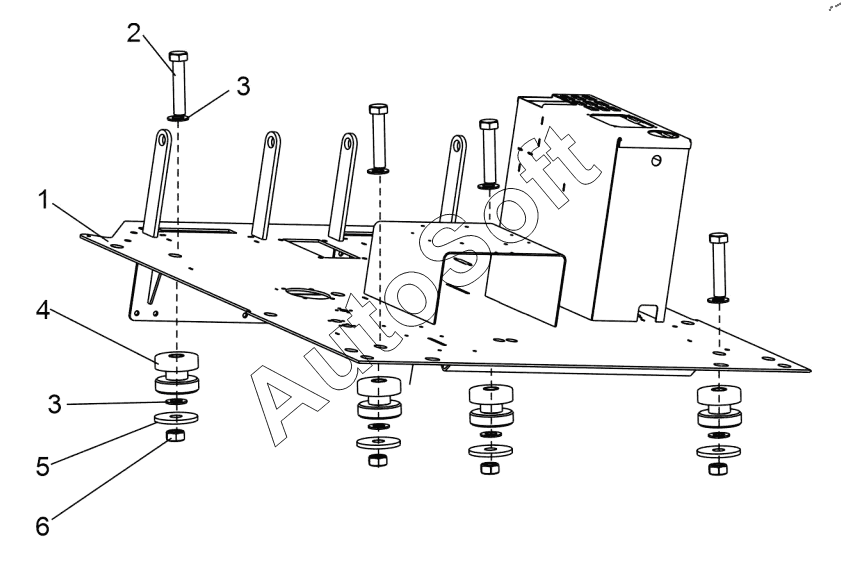 2
3
1
4
3
5
6
AutoSoft