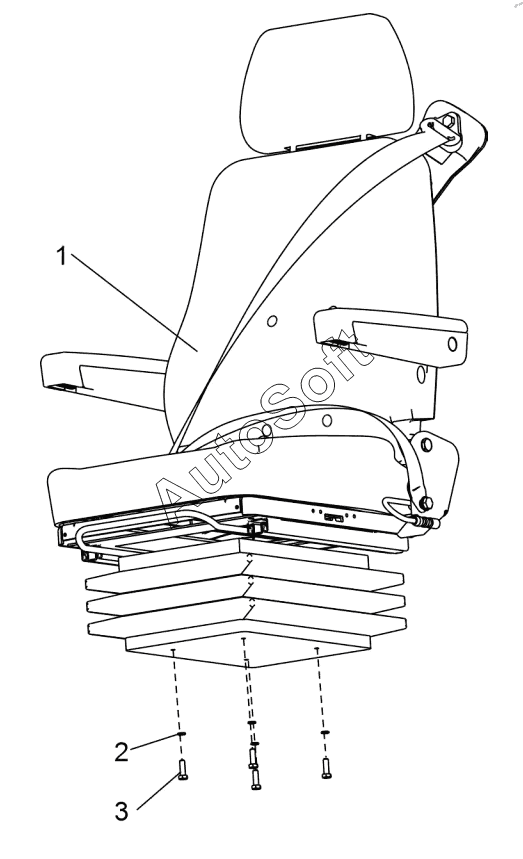 1
AutoSoft
2
3