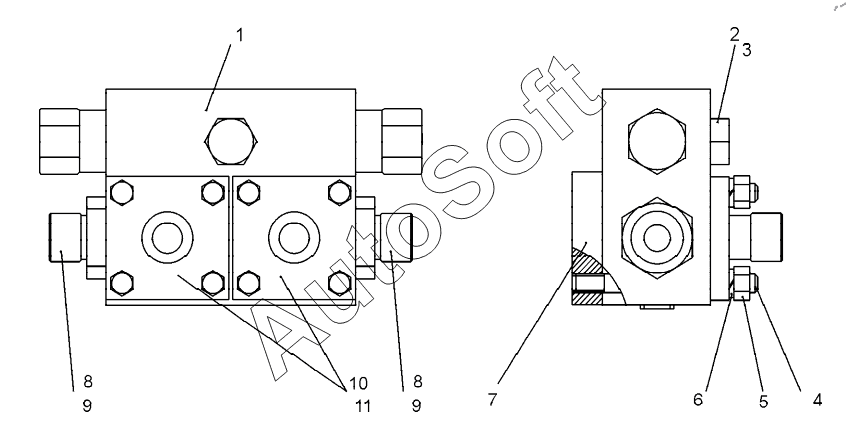 1
2
3
AutoSoft
8
9
10
11
8
9
7
6
5
4