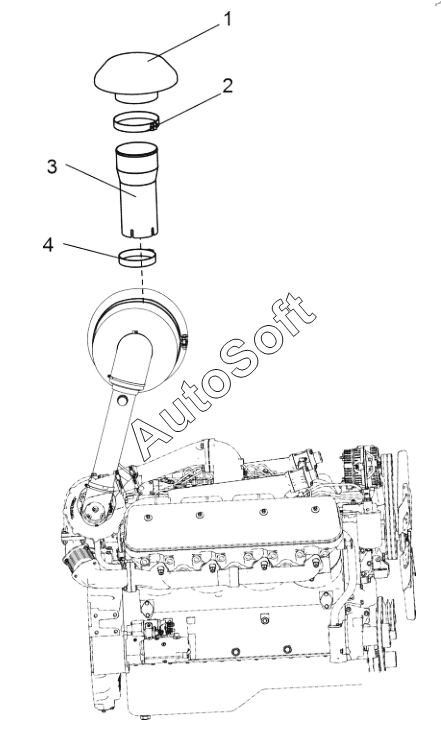 1
2
3
4
AutoSoft