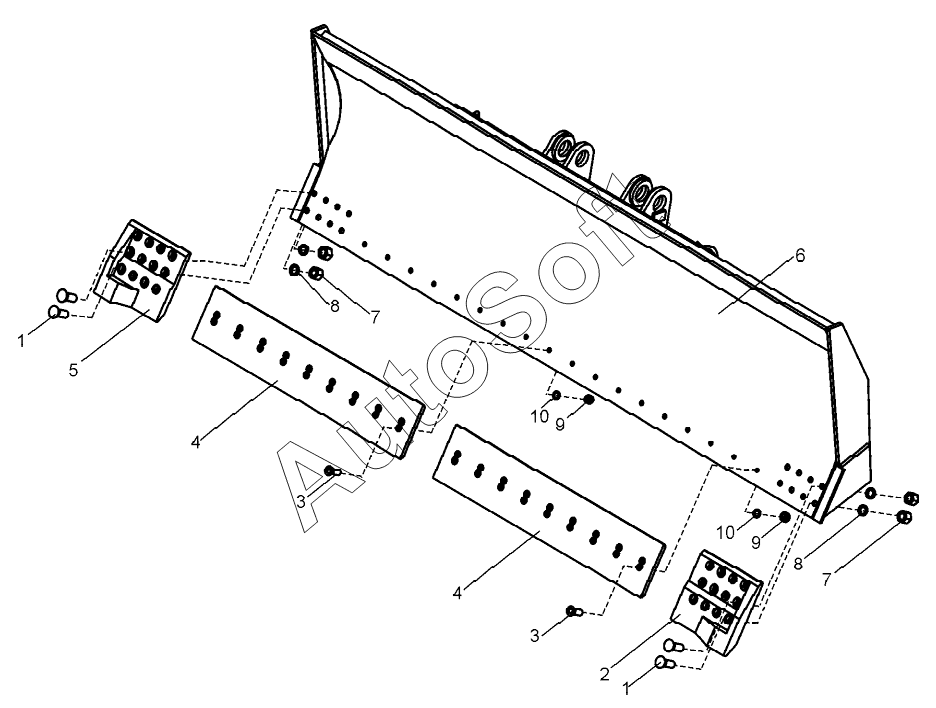 AutoSoft
6
8
7
1
5
4
10
9
3
4
10
9
8
7
3
2
1