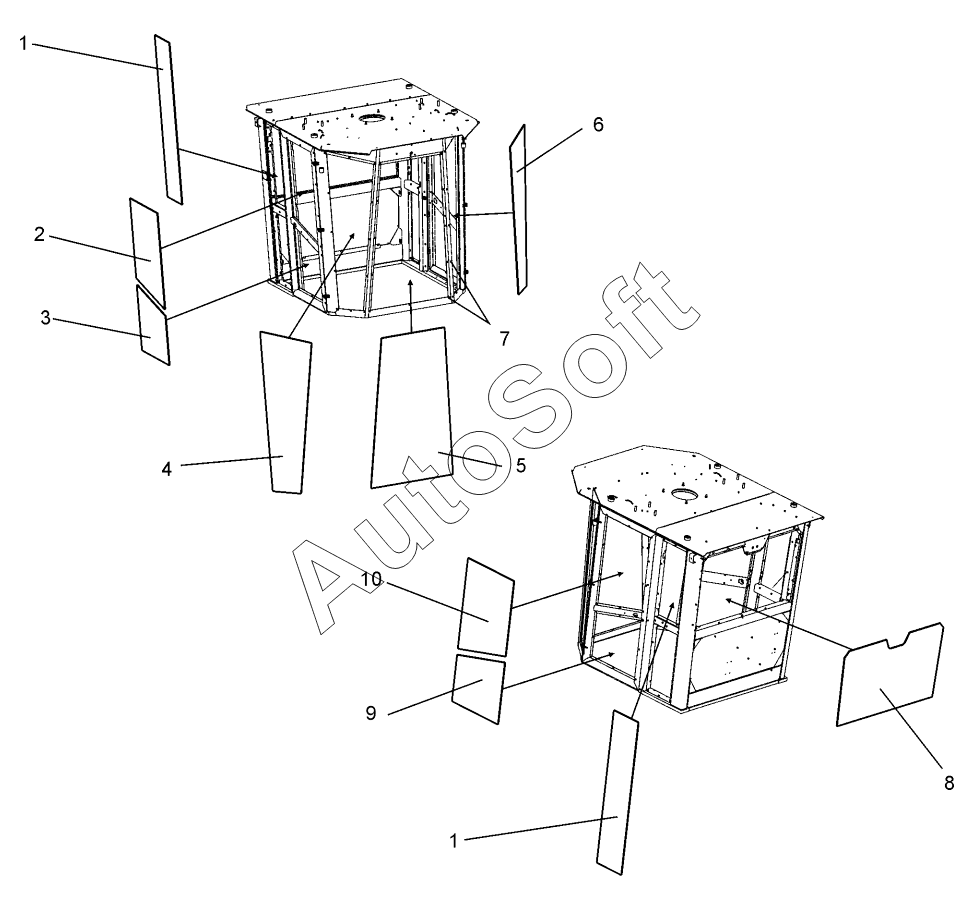 1
6
2
3
7
4
5
AutoSoft
10
9
8
1