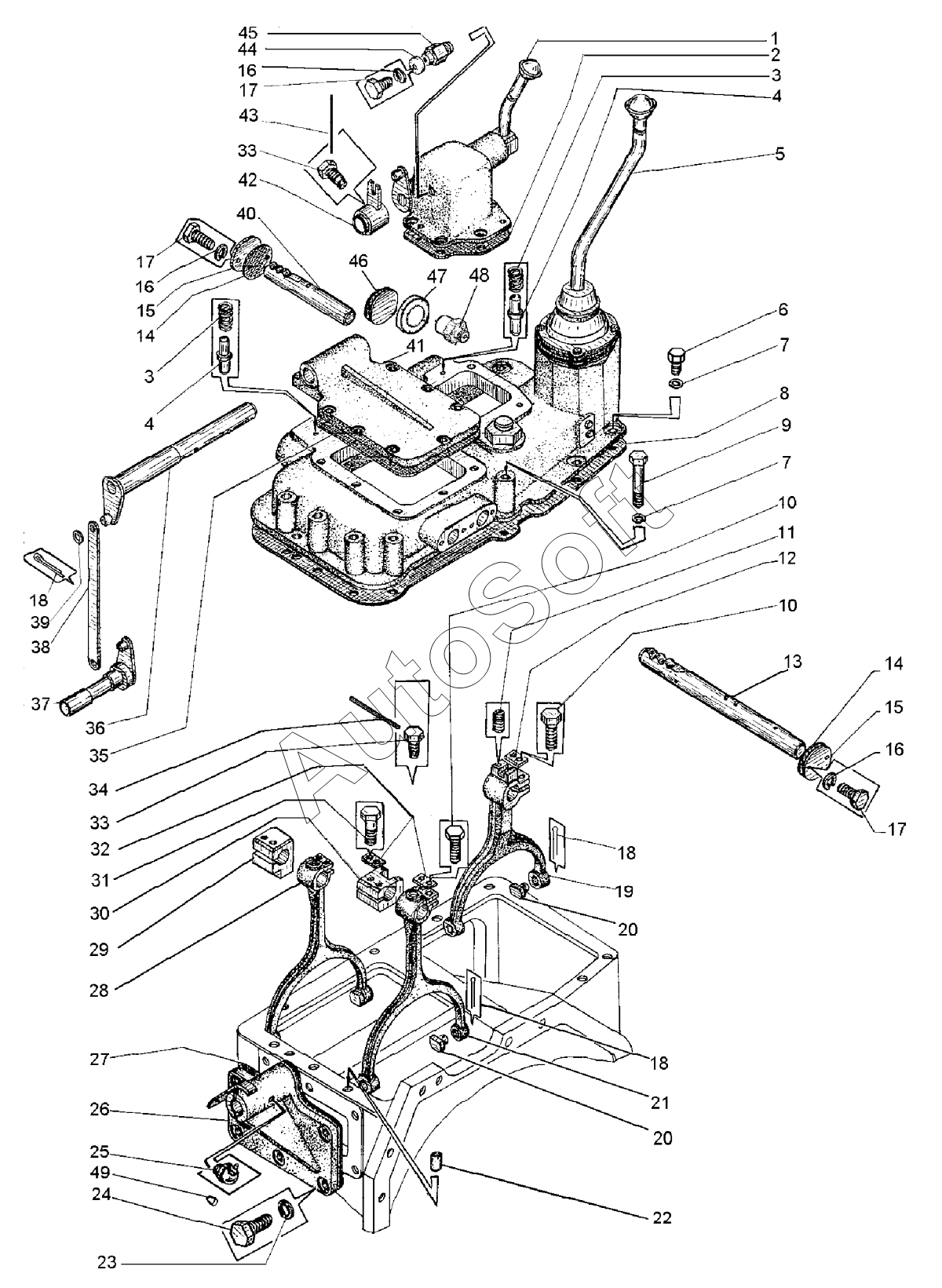 45
44
16
17
43
33
42
40
17
16
15
14
3
4
46
47
48
41
1
2
3
4
5
6
7
8
9
7
10
11
12
10
13
14
15
16
17
18
39
38
37
36
35
34
33
32
31
30
29
28
18
19
20
18
21
20
27
26
25
49
24
23
22
AutoSoft