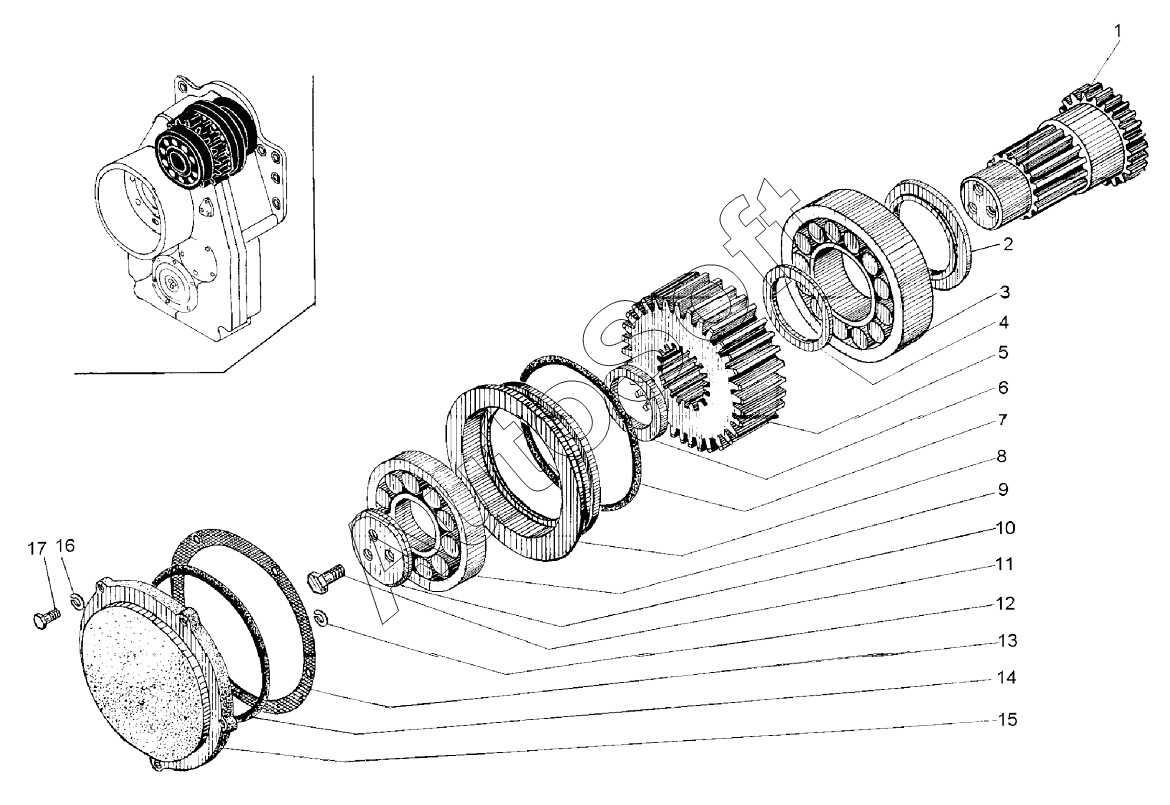 1
2
3
4
5
6
7
8
9
10
11
12
13
14
15
17
16
AutoSoft