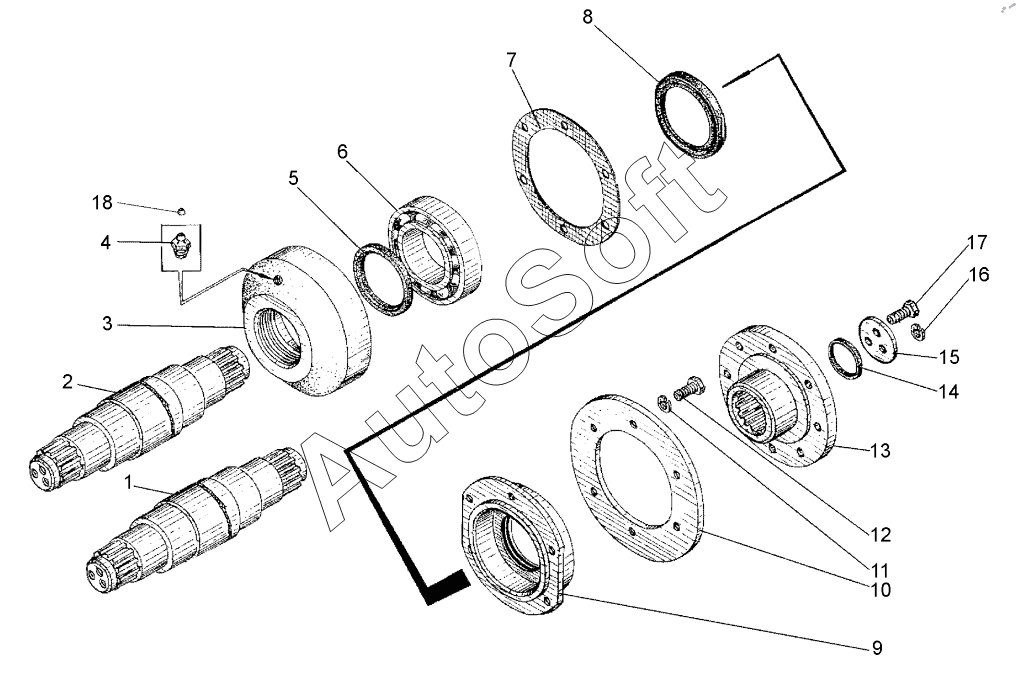 8
7
6
5
18
4
3
2
1
17
16
15
14
13
12
11
10
9
AutoSoft