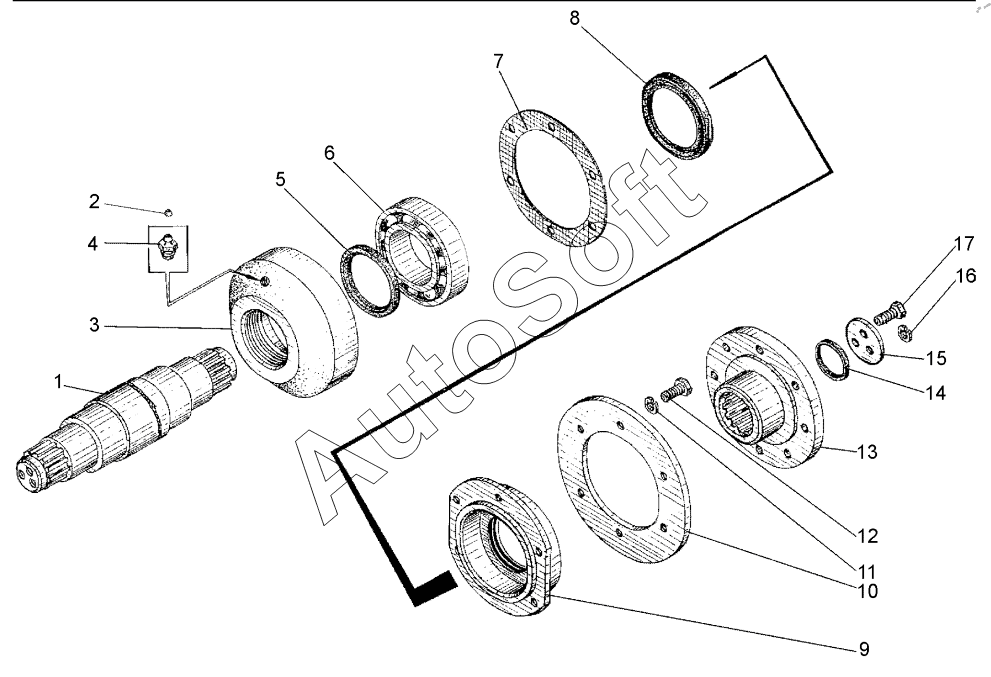 8
7
6
5
2
4
3
1
17
16
15
14
13
12
11
10
9
AutoSoft