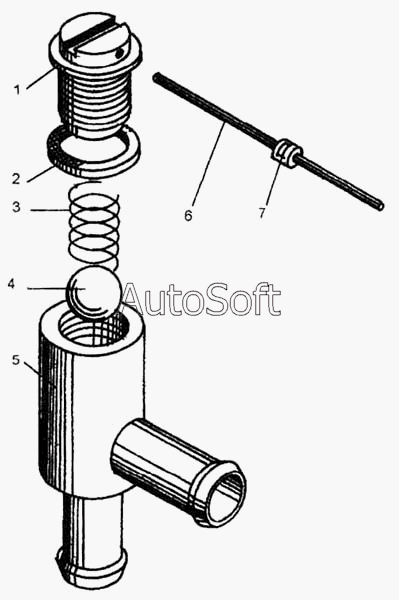 1
2
3
4
5
6
7
AutoSoft