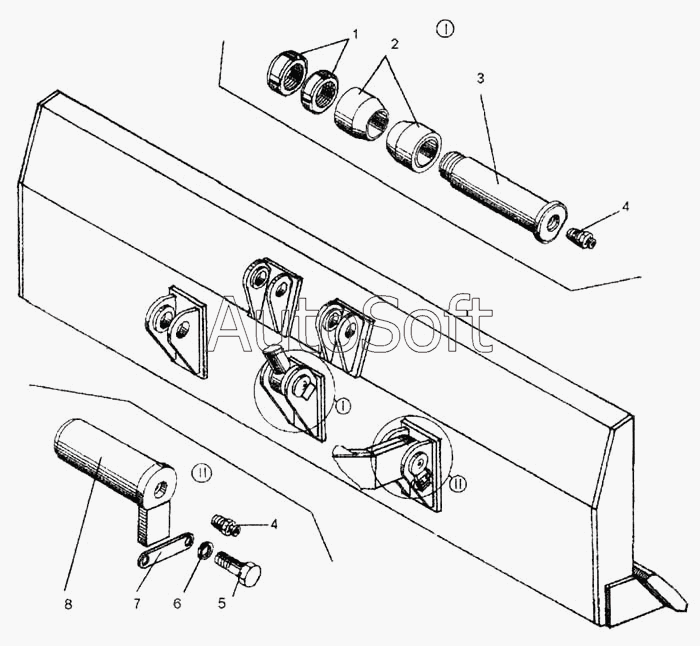 1
2
I
3
4
AutoSoft
I
II
II
4
8
7
6
5