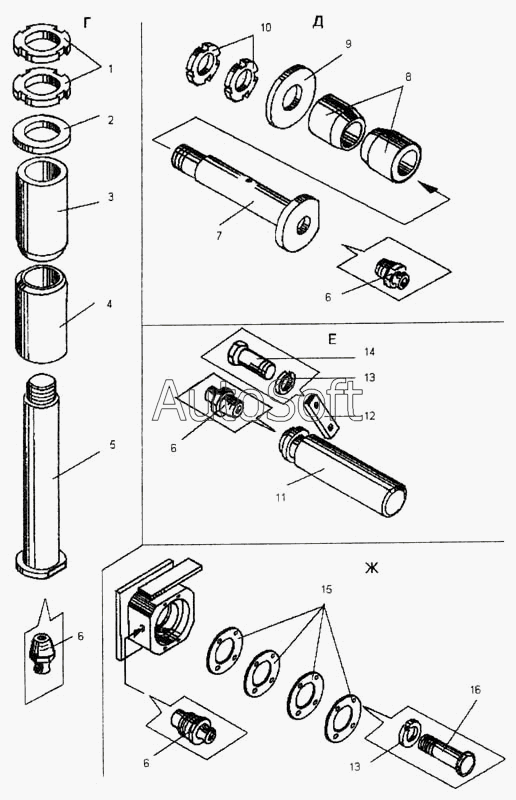 Г
1
2
3
4
5
6
Д
10
9
8
7
6
Е
14
13
12
6
11
AutoSoft
Ж
15
16
6
13