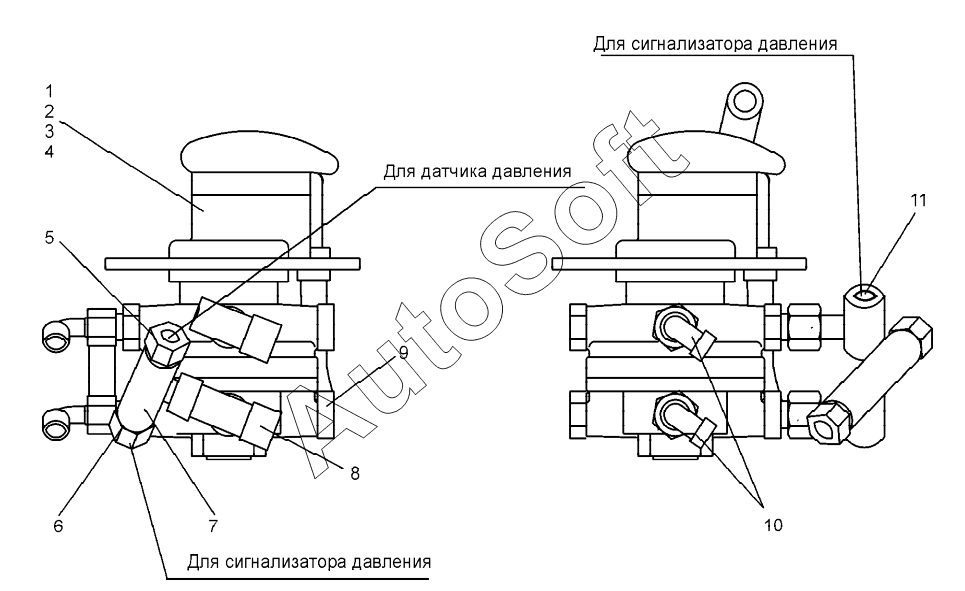 Для сигнализатора давления

1
2
3
4

Для датчика давления

AutoSoft

11

5

9

8

6

7

10

Для сигнализатора давления