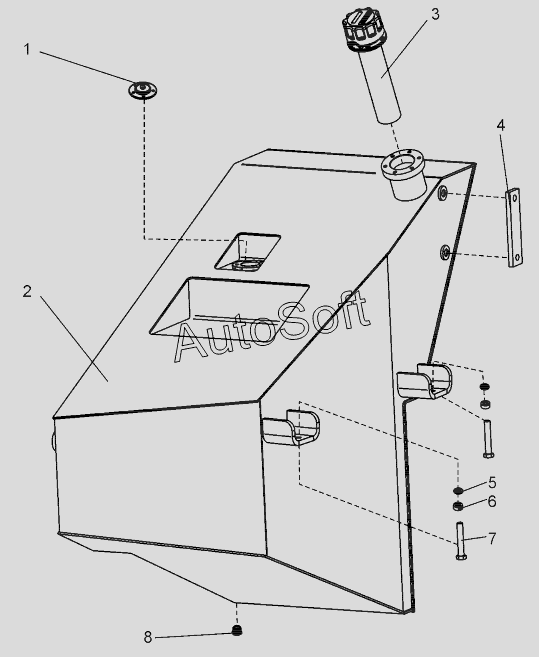 1
3
4
2
AutoSoft
5
6
7
8