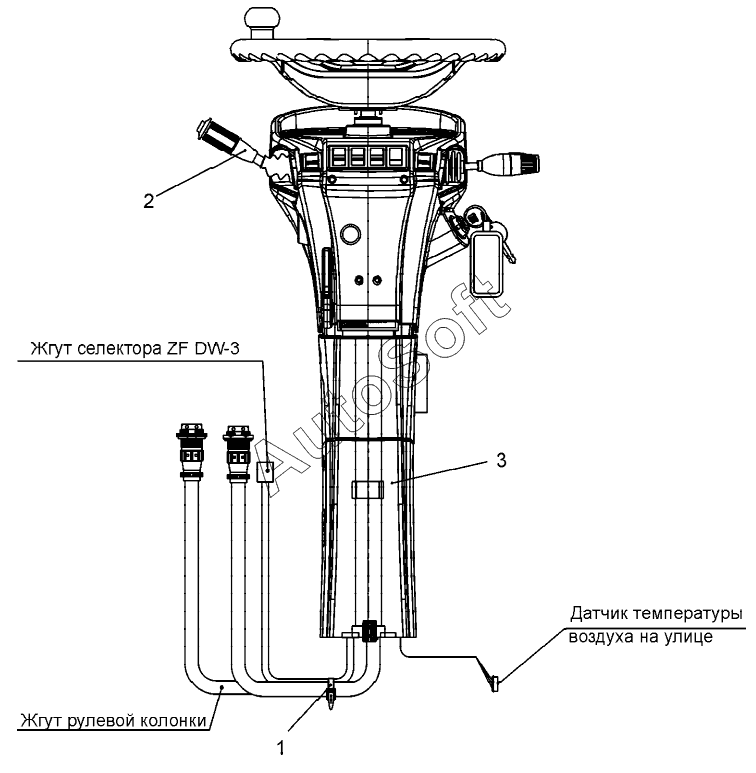 2

Жгут селектора ZF DW-3

AutoSoft

3

Датчик температуры воздуха на улице

Жгут рулевой колонки

1