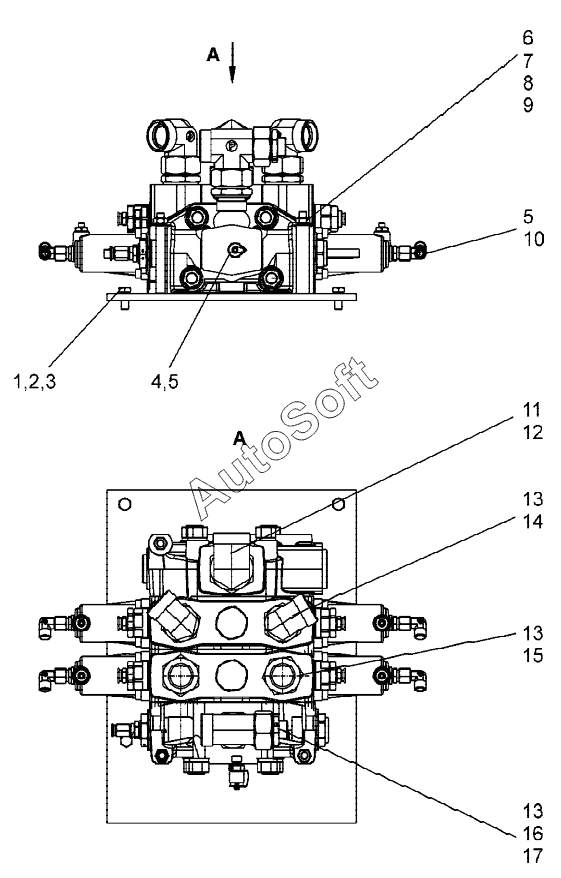 A

6
7
8
9

5
10

1,2,3

4,5

AutoSoft

A

11
12

13
14

13
15

13
16
17