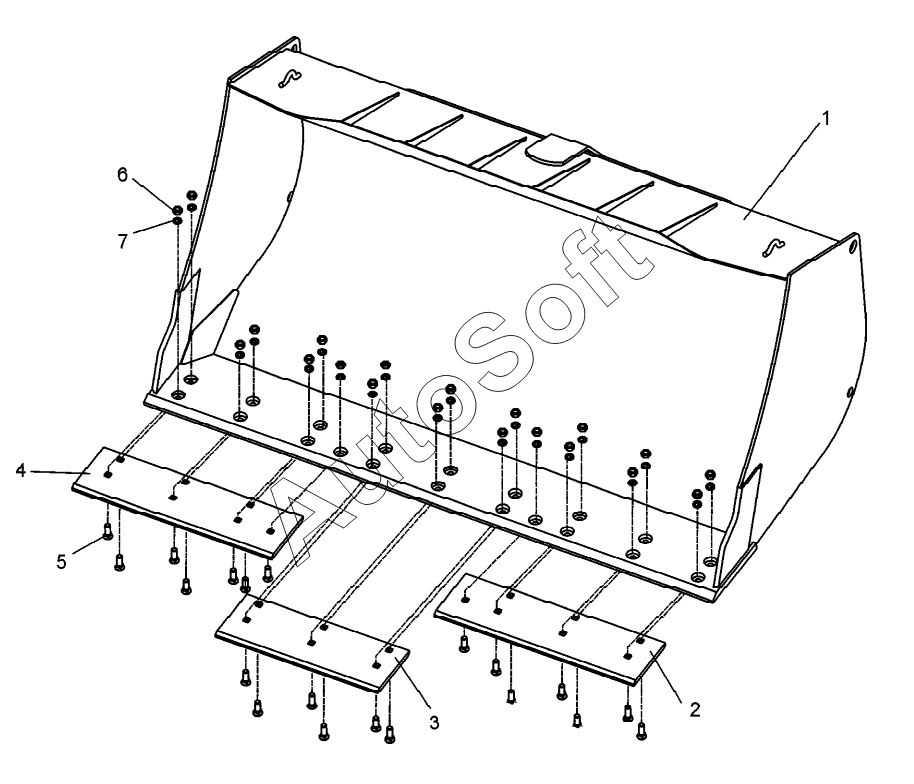 1
6
7
AutoSoft
4
5
3
2