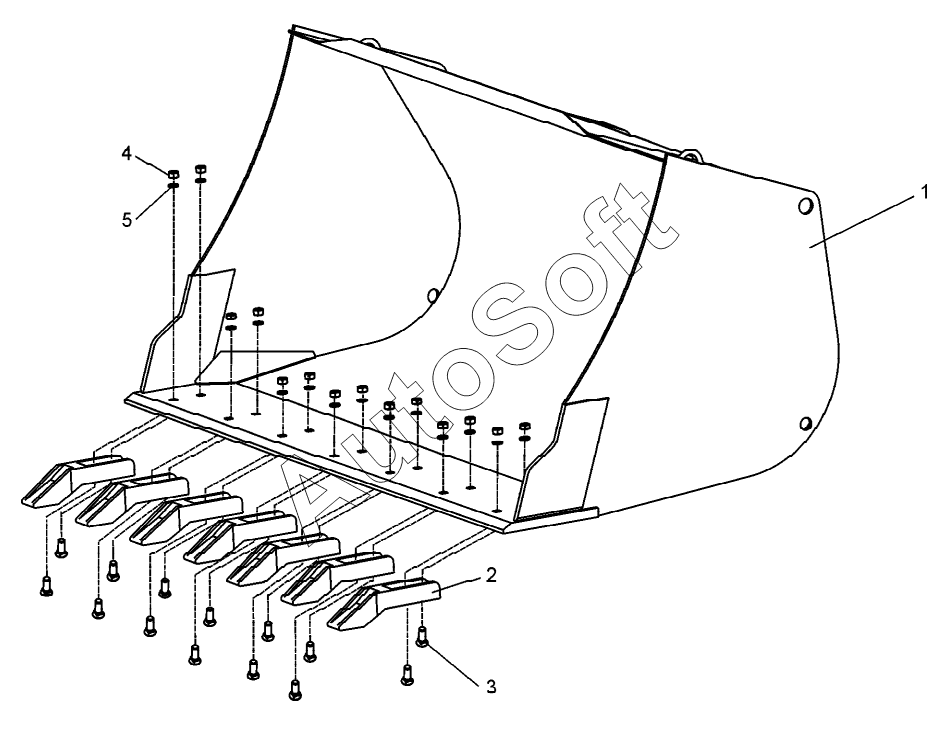 4
5
1
AutoSoft
2
3