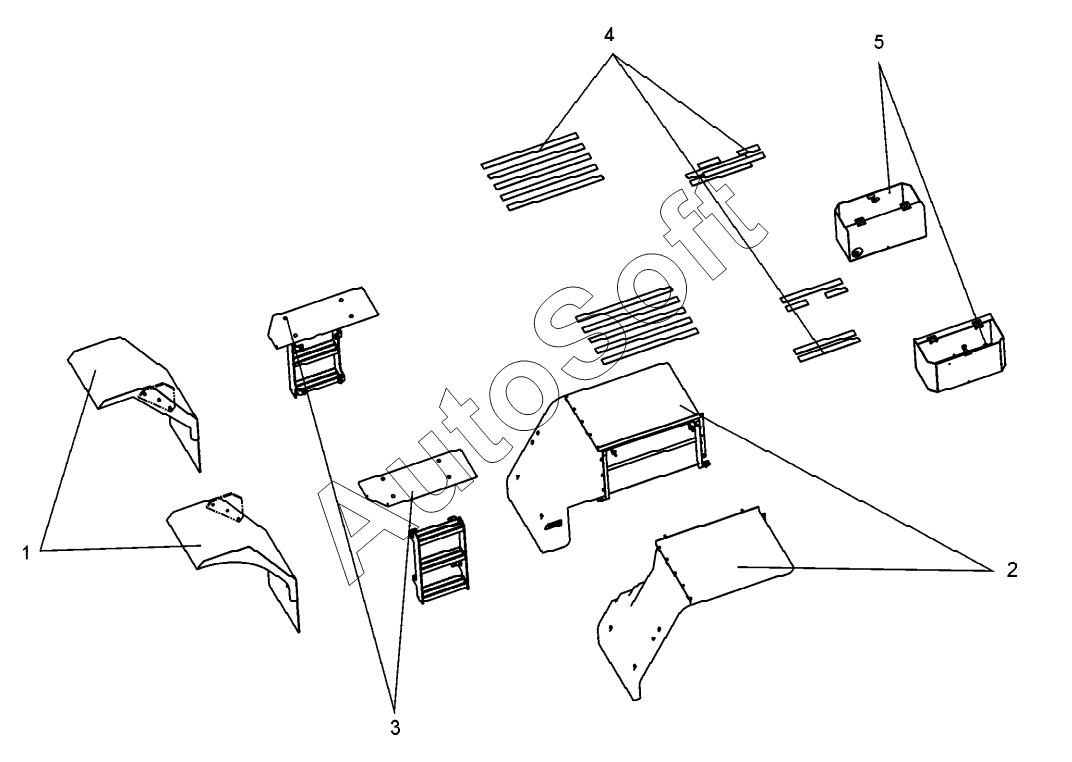 4
5
AutoSoft
1
2
3