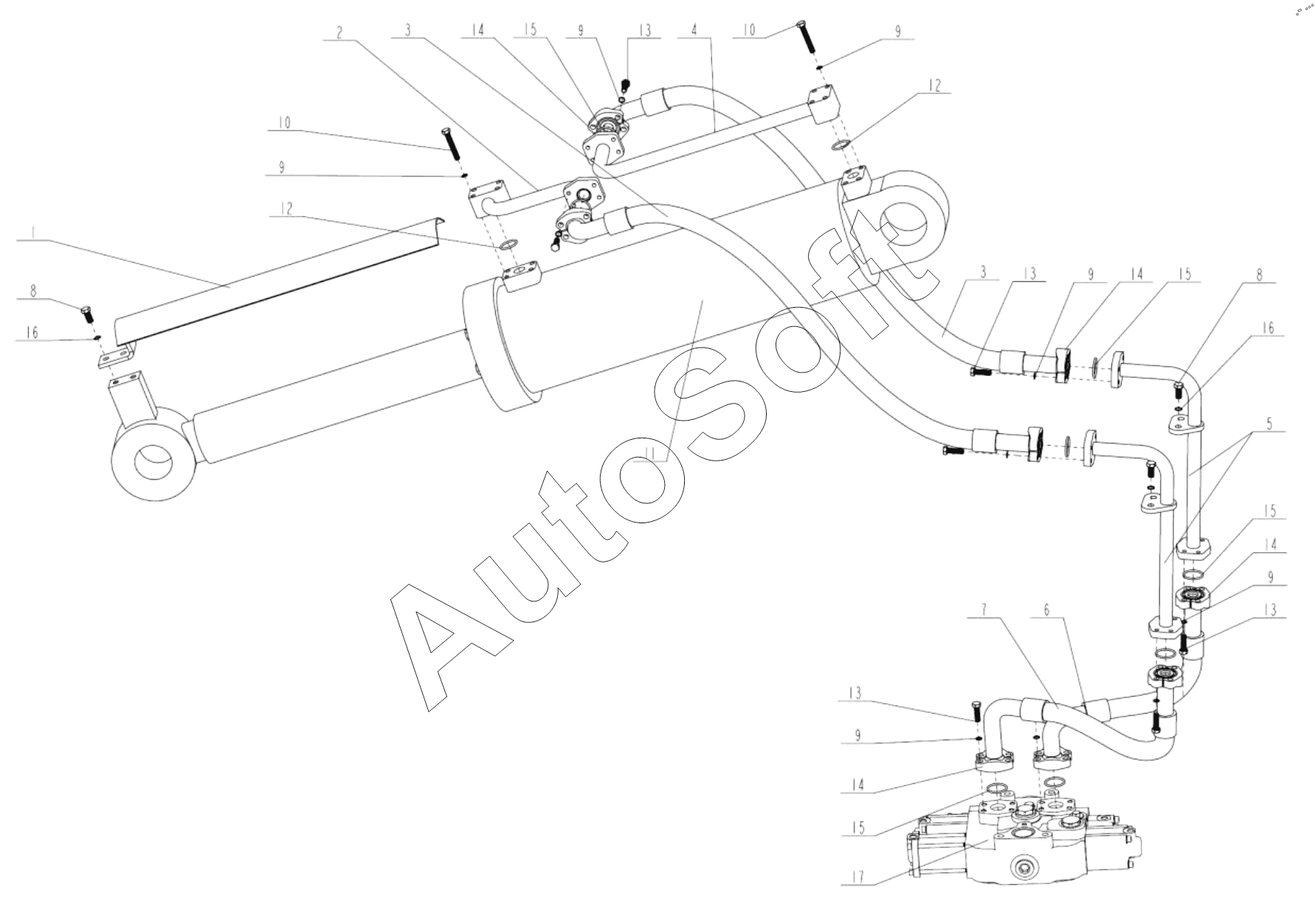 2 3 14 15 9 13 4 10 9

12

10

9

12

1

8

16

11

3 13 9 14 15 8

16

5

15

14

9

13

7 6

13

9

14

15

17

AutoSoft