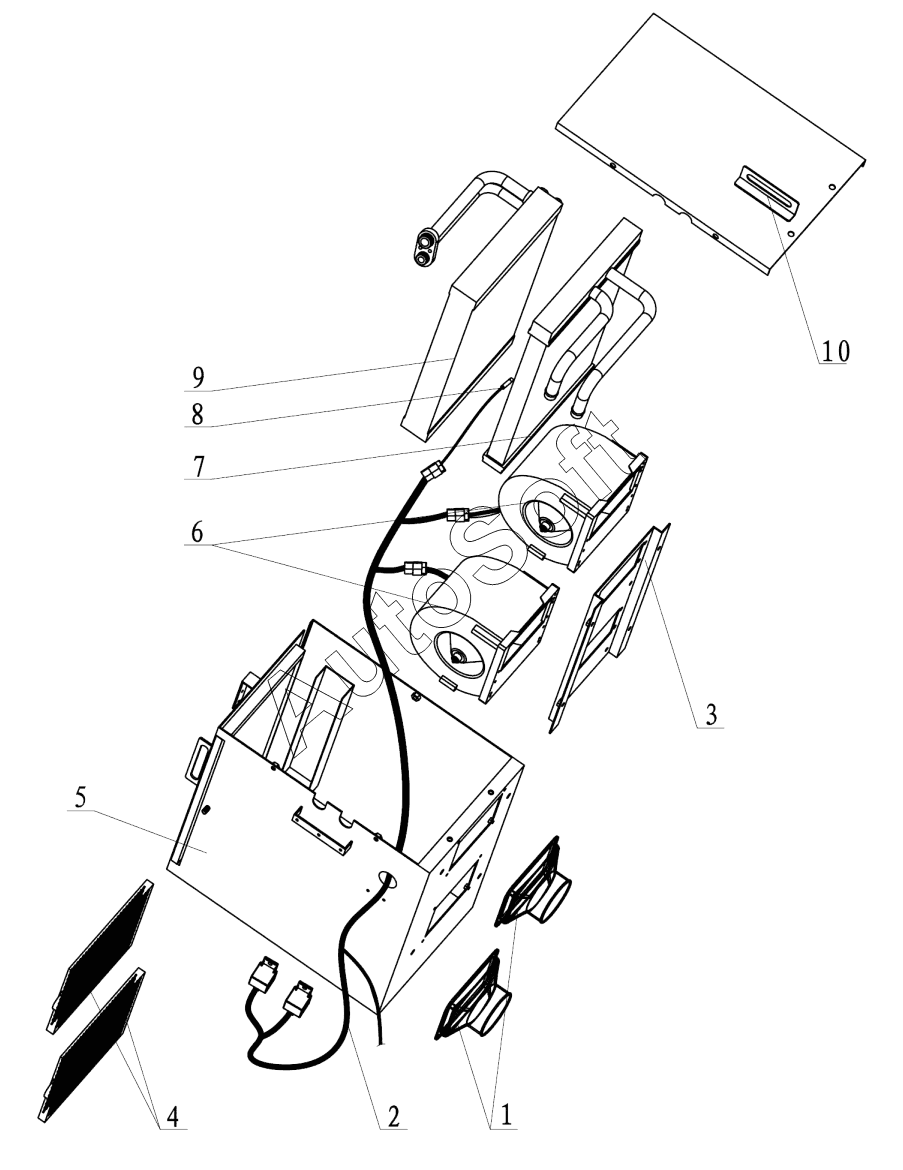 10
9
8
7
6
3
5
4
2
1
Autosoft