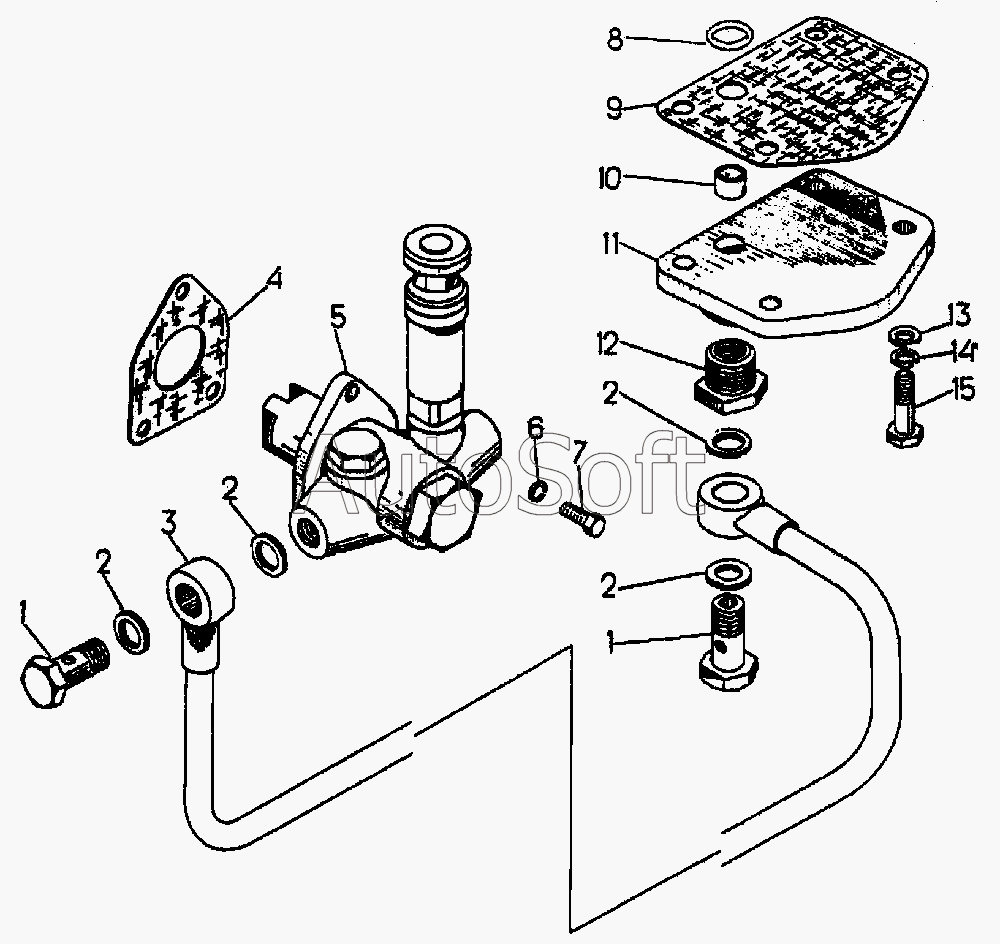 8
9
10
11
4
5
12
13
14
15
2
6
7
AutoSoft
2
3
2
2
1
1