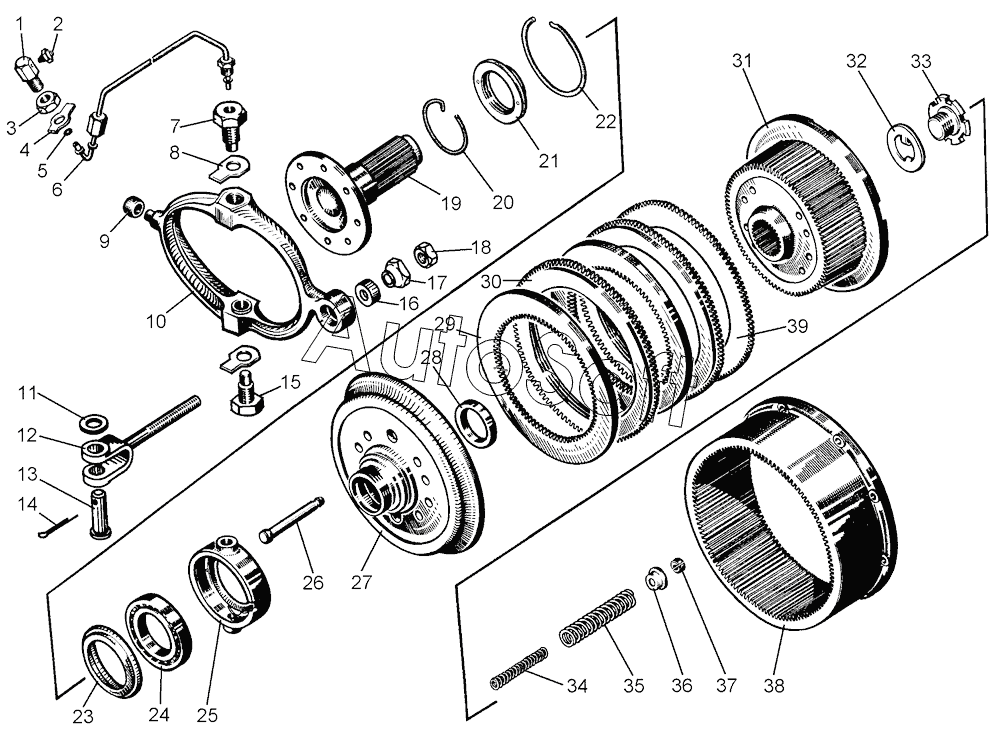 1
2
3
4
5
6
7
8
9
10
11
12
13
14
15
16
17
18
19
20
21
22
23
24
25
26
27
28
29
30
31
32
33
34
35
36
37
38
39
Autosoft