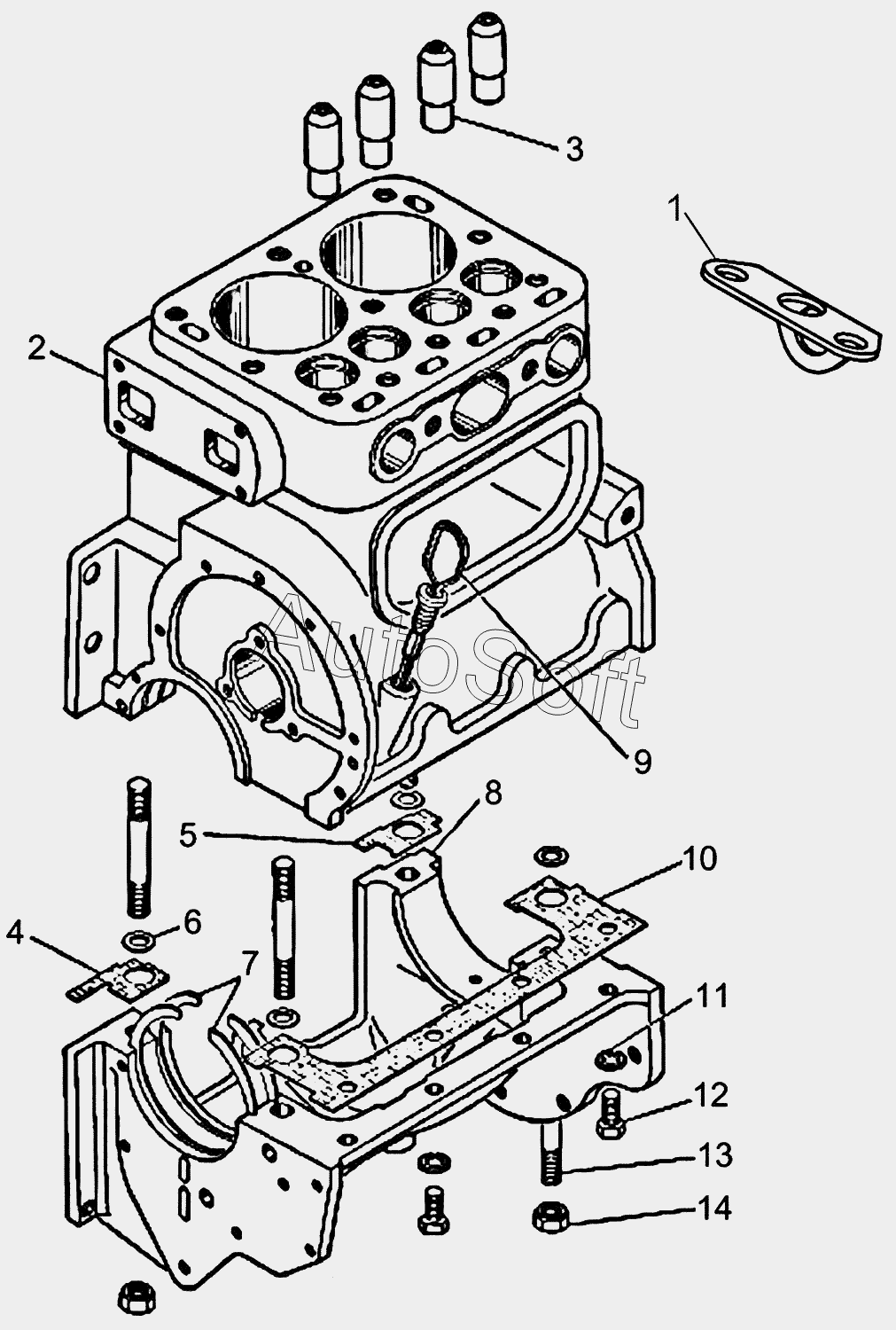 3
1
2
AutoSoft
9
8
5
10
6
4
7
11
12
13
14