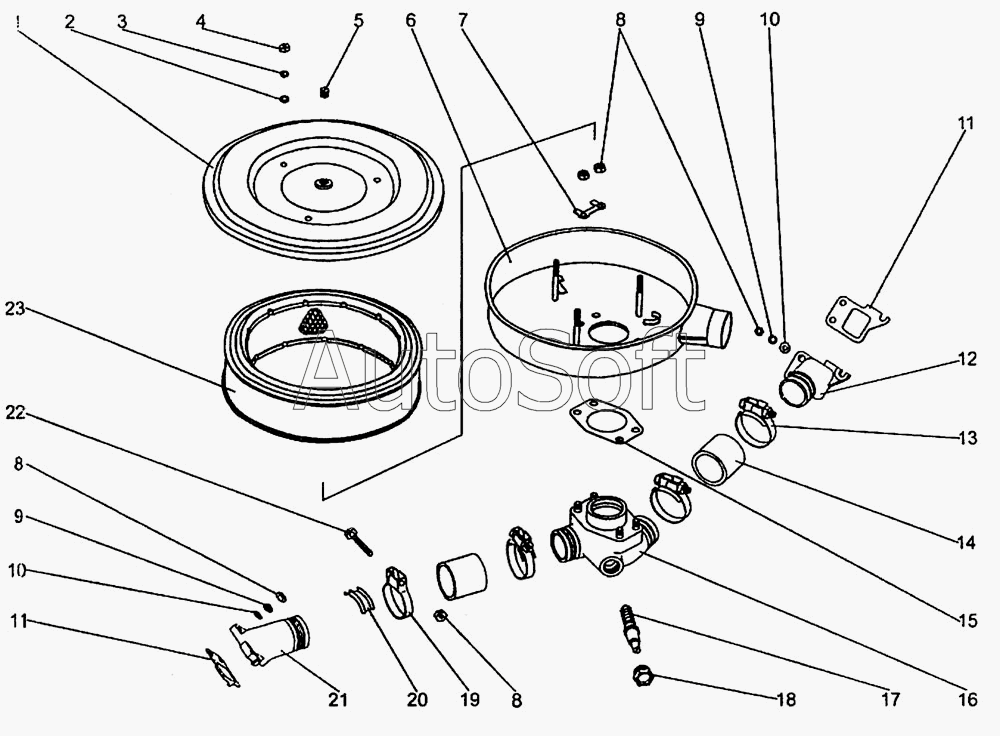 1
2
3
4
5
6
7
8
9
10
11
12
13
14
15
16
17
18
8
19
20
21
11
10
9
8
22
23
AutoSoft