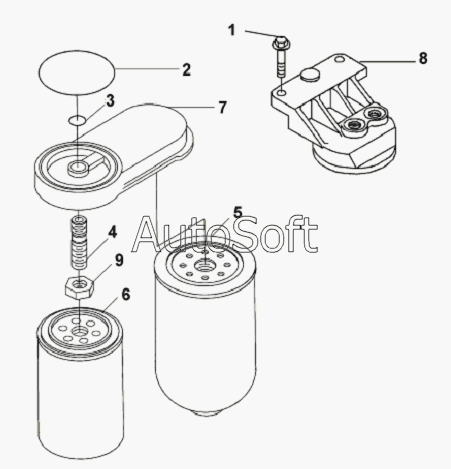 1
8
2
3
7
5
AutoSoft
4
9
6