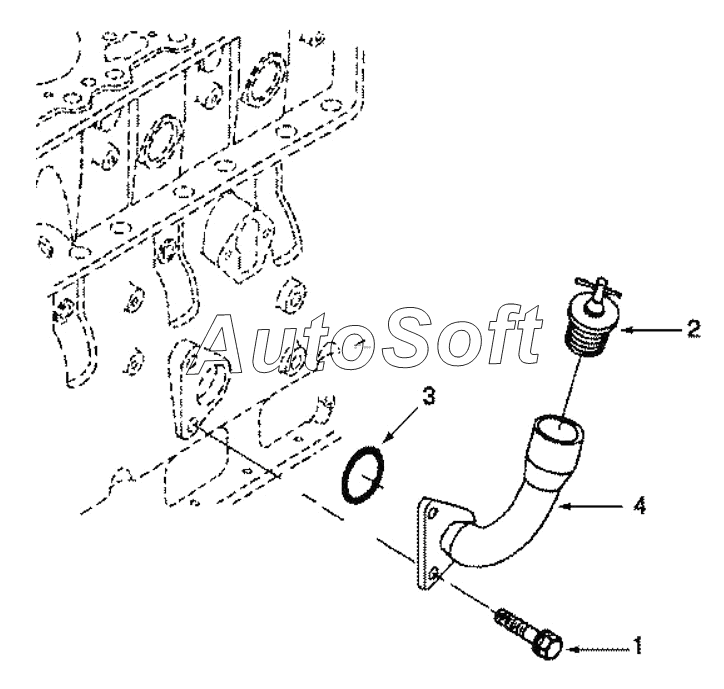 AutoSoft
2
3
4
1