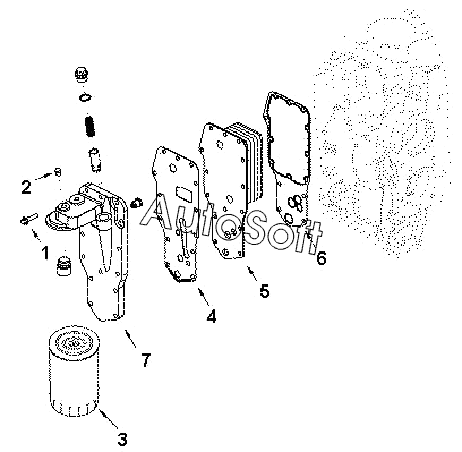 2
1
AutoSoft
6
5
4
7
3