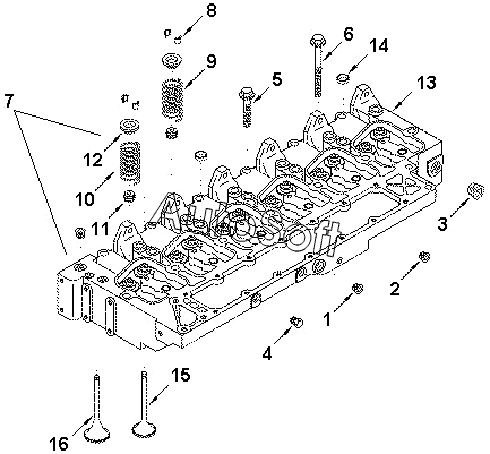 8
6
14
9
5
13
7
12
10
11
AutoSoft
3
2
1
4
15
16