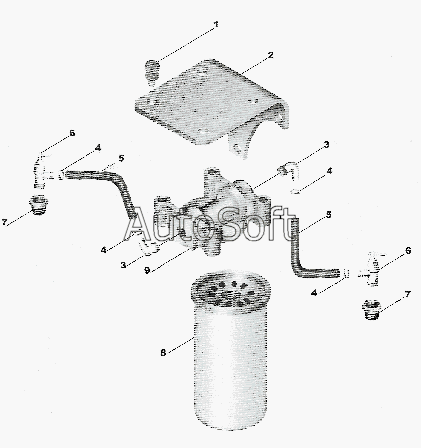 1
2
6
4
5
3
4
7
AutoSoft
5
4
3
9
6
4
7
8