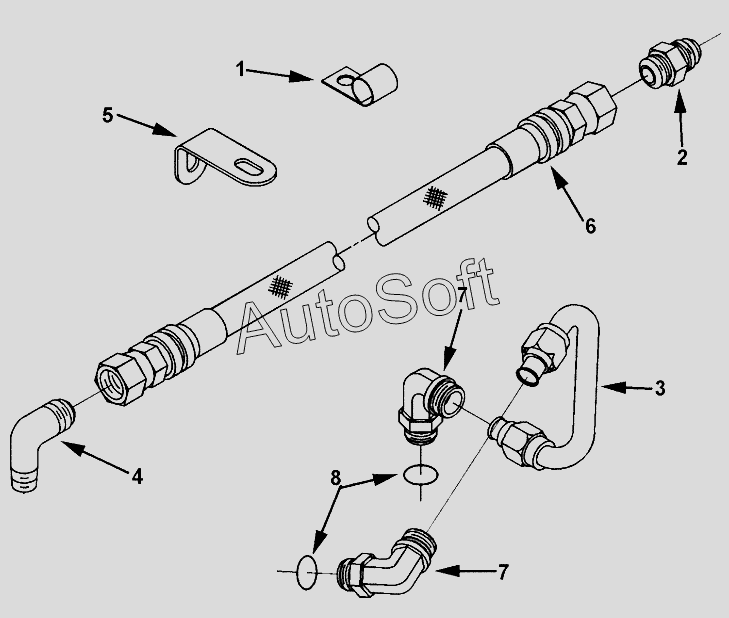 1
5
2
6
AutoSoft
7
3
4
8
7