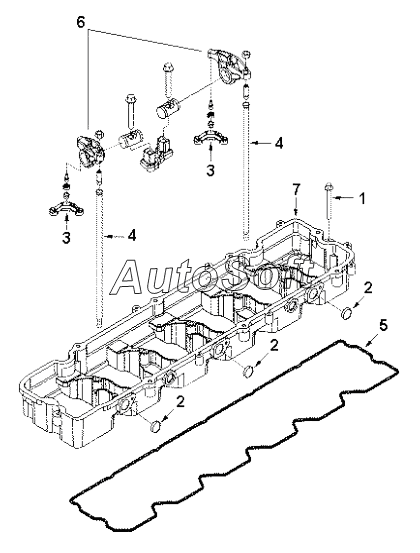 6
4
3
7
1
3
4
AutoSoft
2
5
2
2