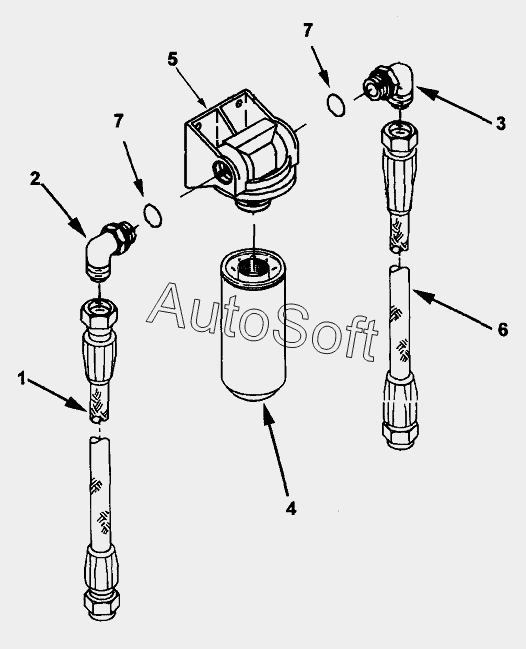 7

5

3

7

2

AutoSoft

6

1

4