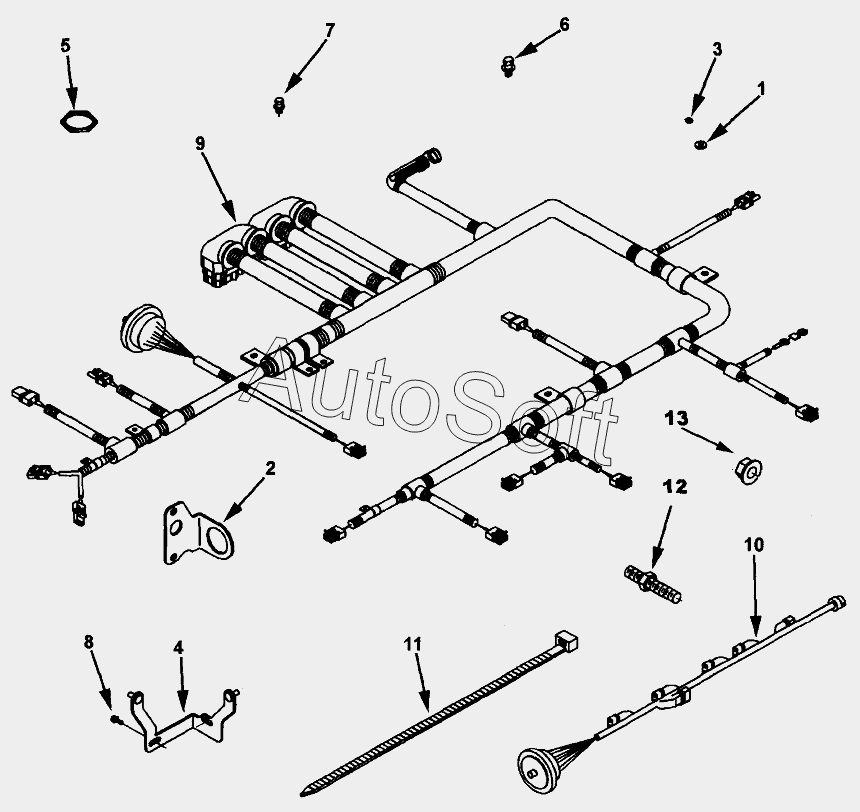 5
7
6
3
1
9
AutoSoft
13
2
12
10
8
4
11