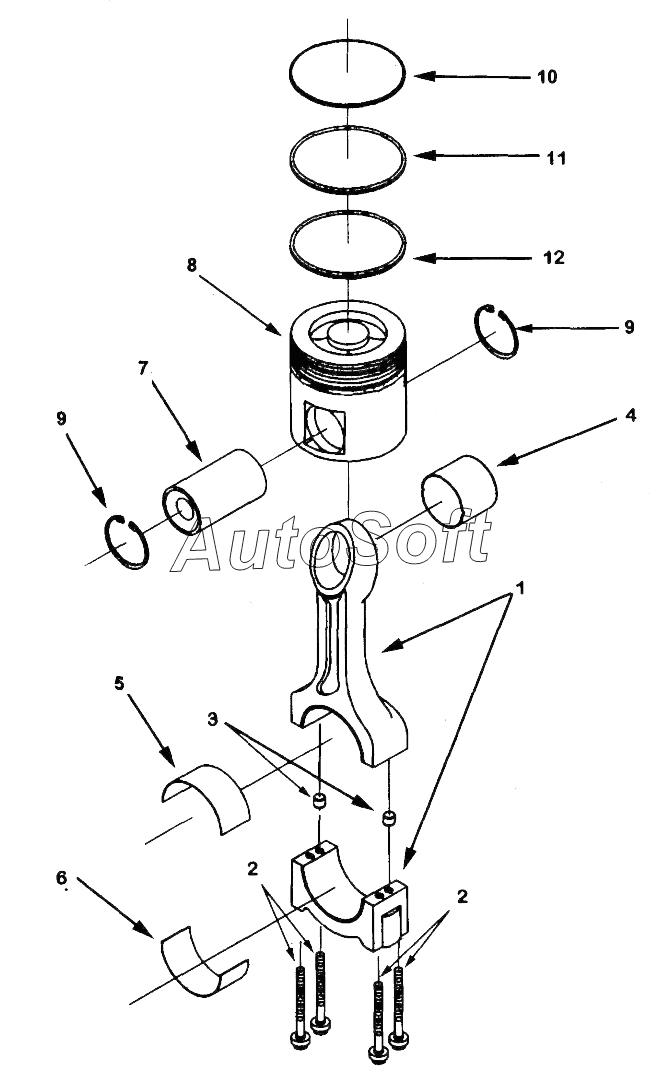 10
11
12
8
9
7
9
4
AutoSoft
1
5
3
6
2
2