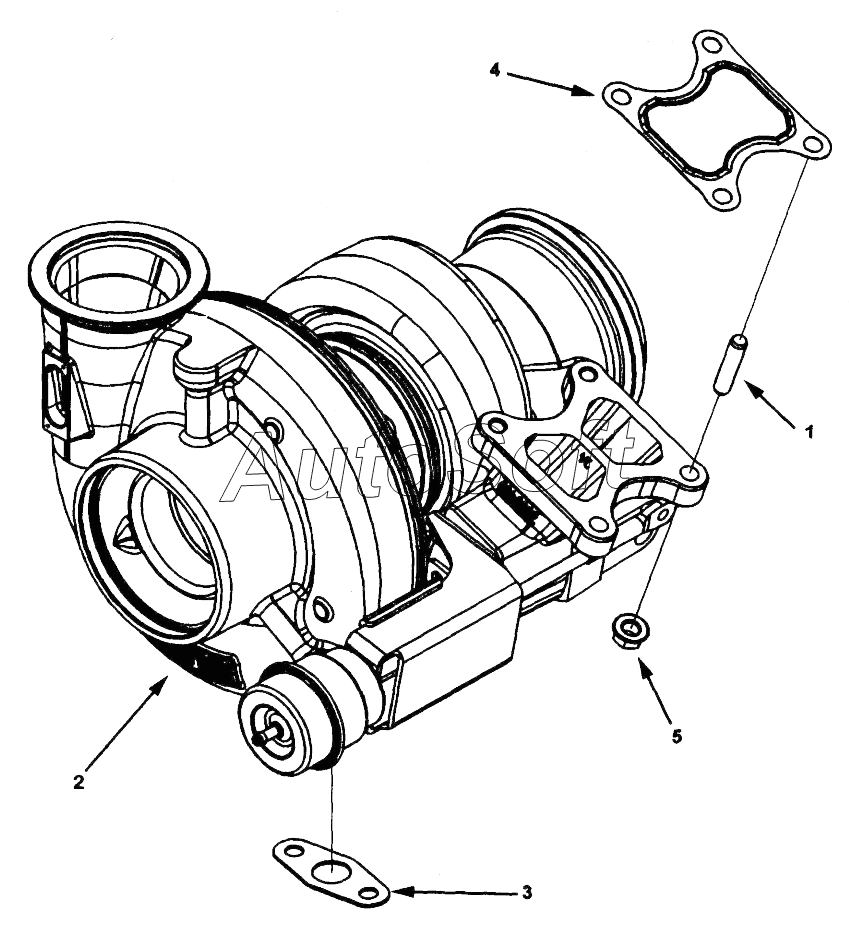 4
1
AutoSoft
5
2
3