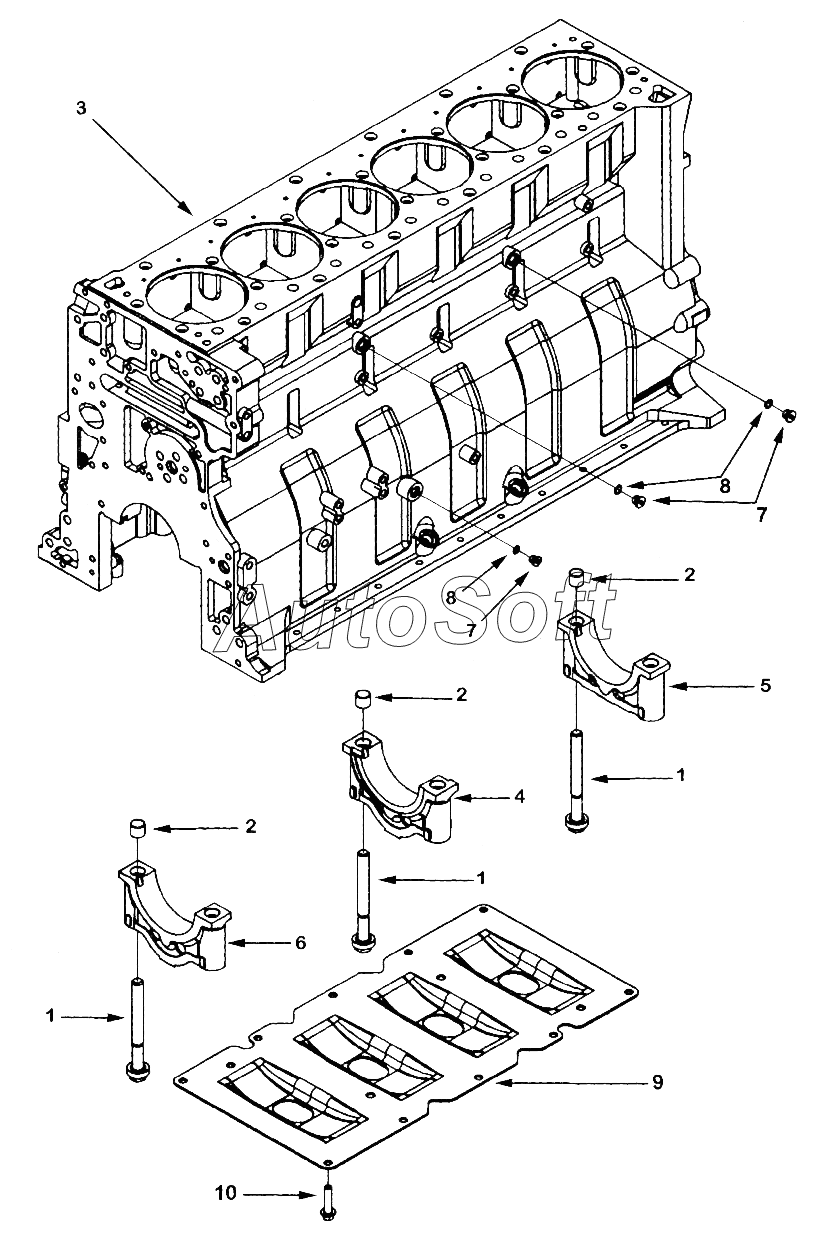 3

8

7

8

7

2

AutoSoft

5

2

1

4

2

1

6

1

9

10