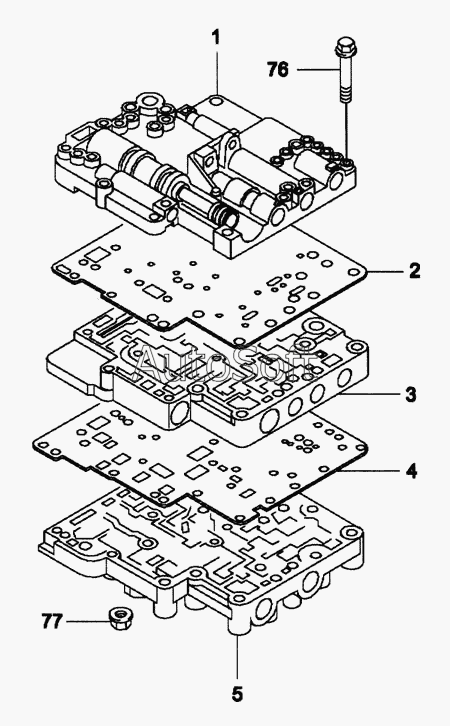 1

76

2

AutoSoft

3

4

77

5