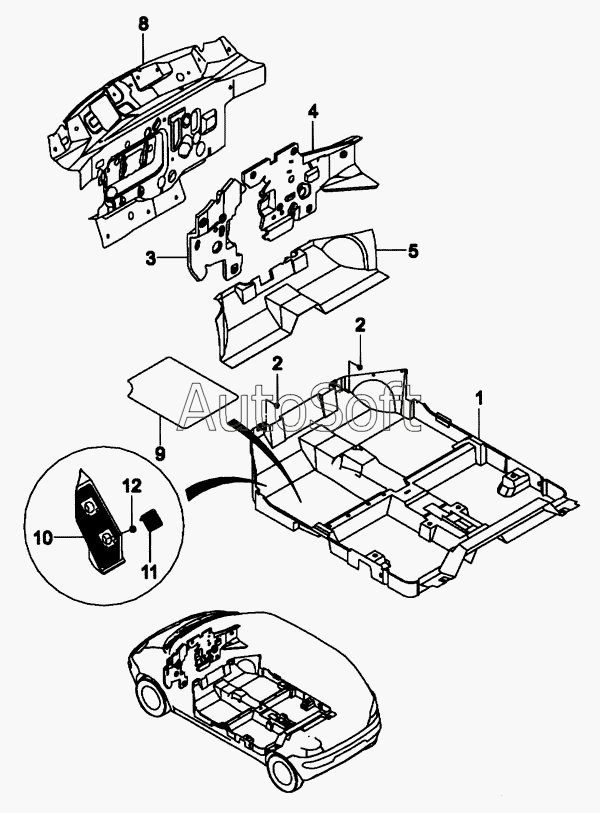 8
4
3
5
2
2
AutoSoft
1
9
12
10
11