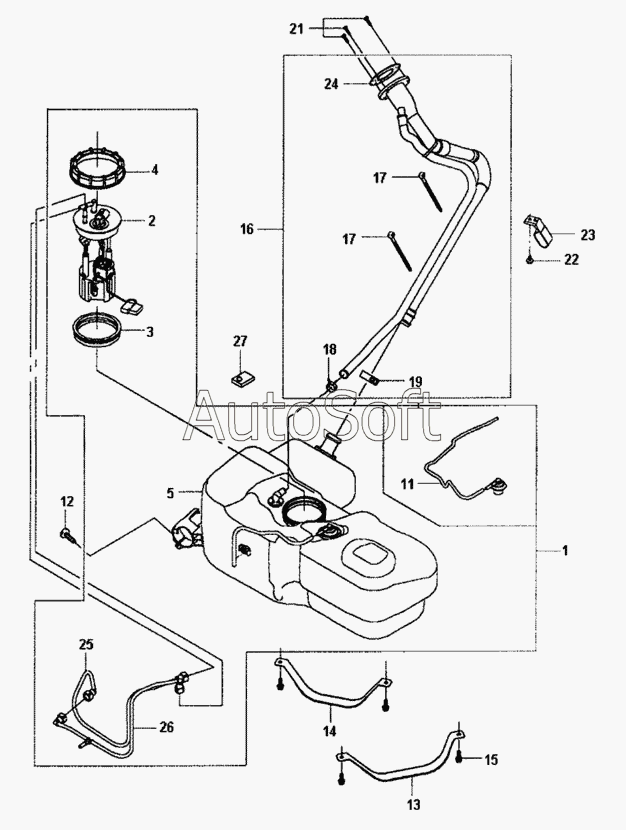 21
24
4
2
3
16
17
17
23
22
27
18
19
AutoSoft
5
11
12
1
25
26
14
15
13